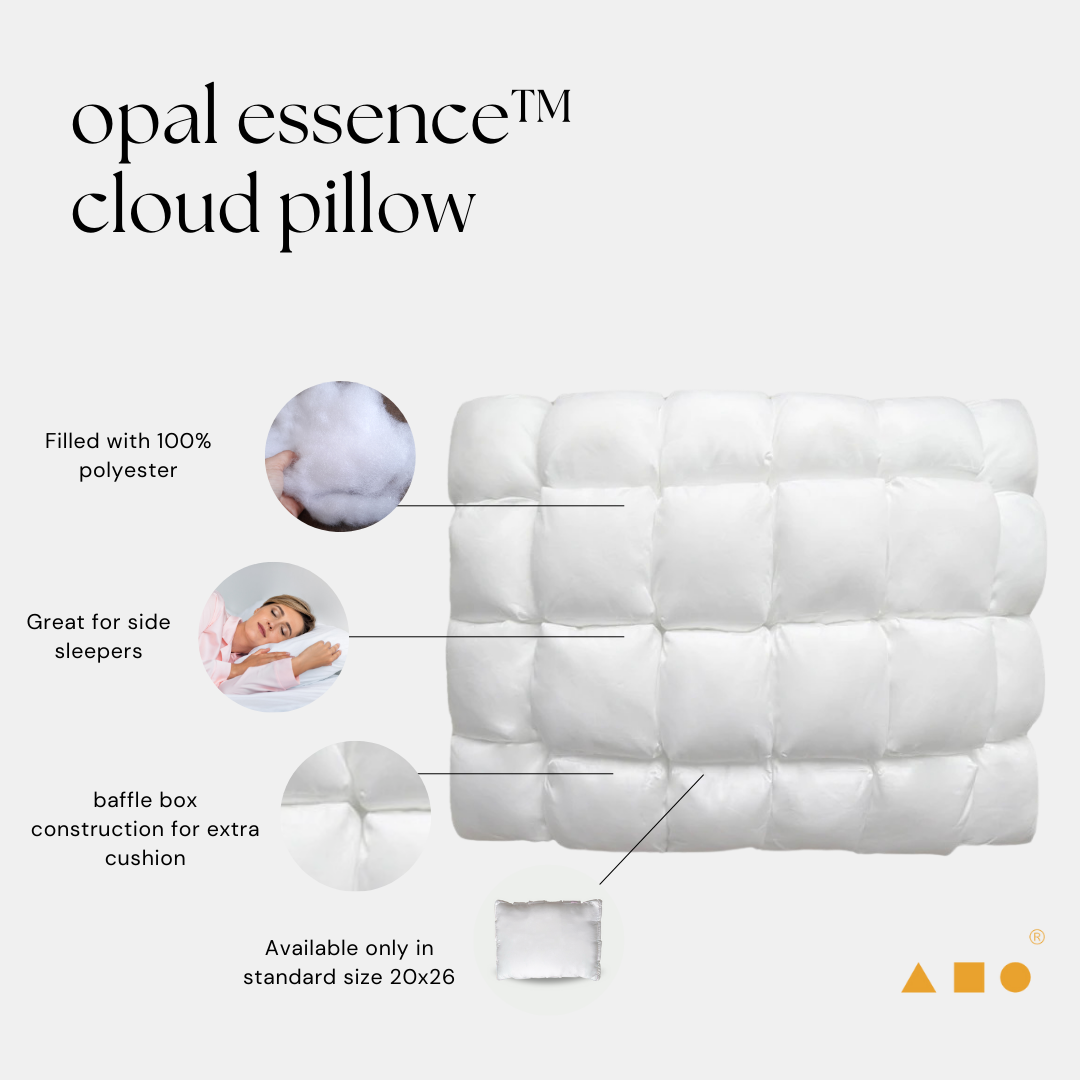 opal essence™ cloud pillow

Filled with 100% polyester

Great for side sleepers

baffle box construction for extra cushion

Available only in standard size 20x26

®