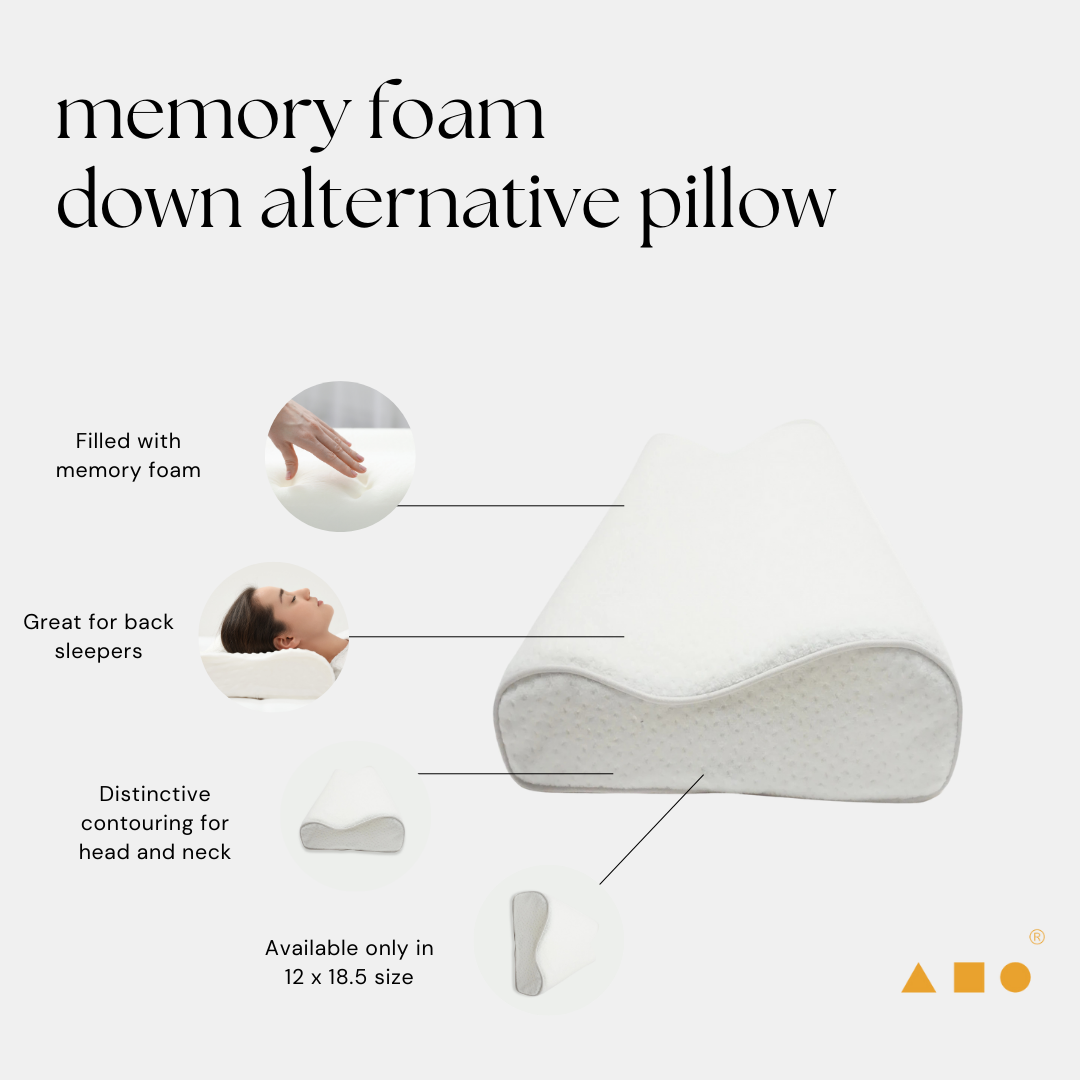 memory foam
down alternative pillow

Filled with memory foam

Great for back sleepers

Distinctive contouring for head and neck

Available only in 12 x 18.5 size

®