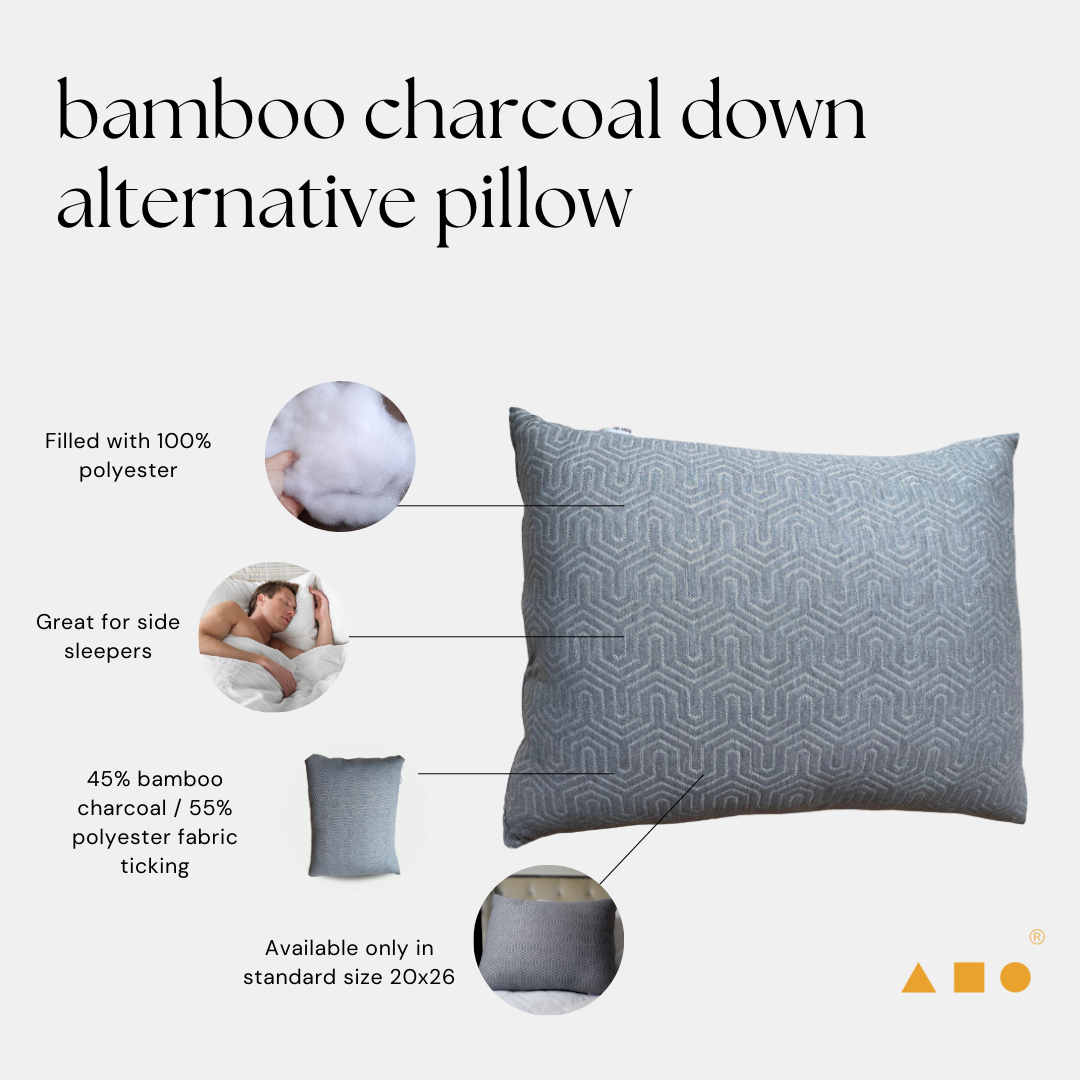 bamboo charcoal down alternative pillow

Filled with 100% polyester

Great for side sleepers

45% bamboo charcoal / 55% polyester fabric ticking

Available only in standard size 20x26

®