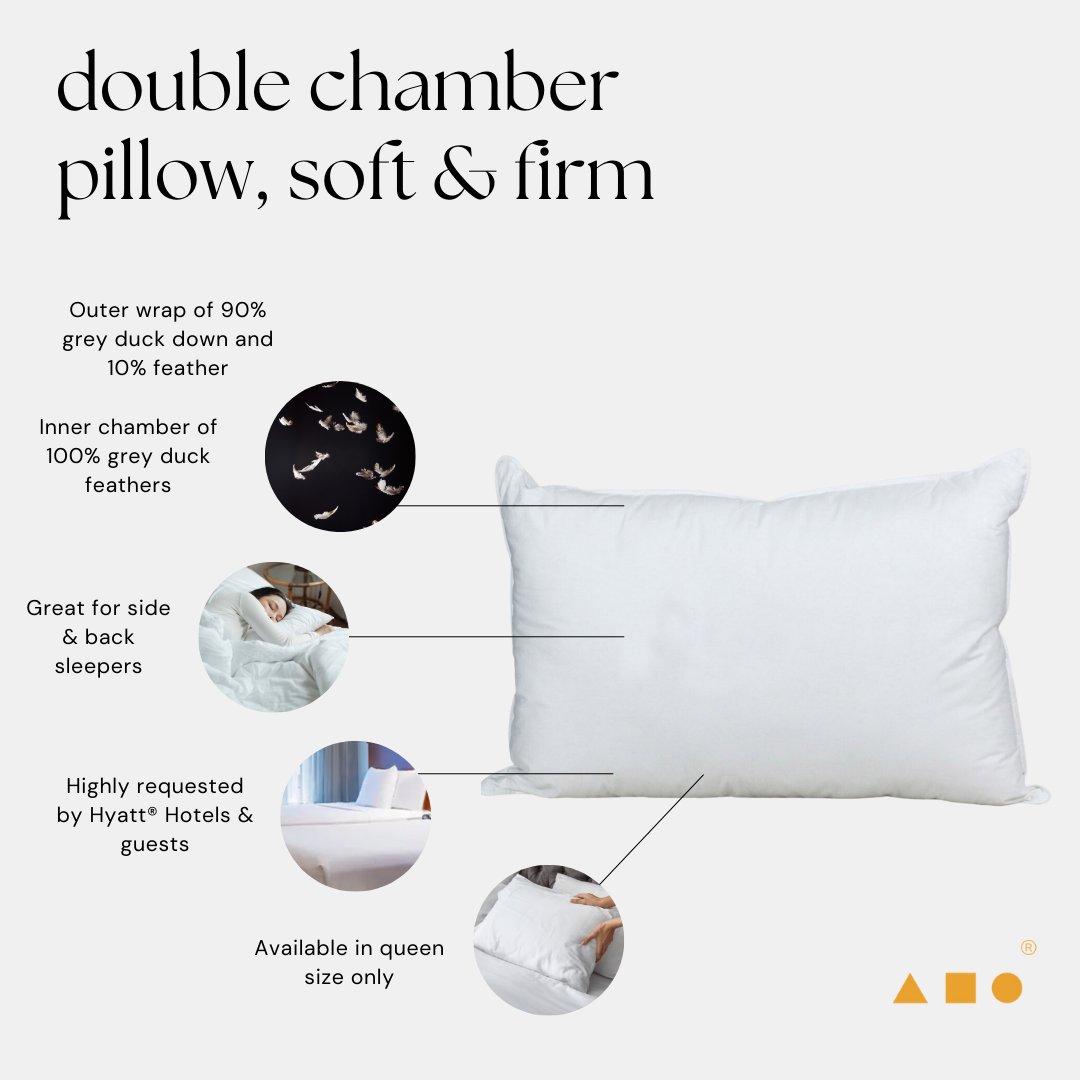 double chamber pillow, soft & firm

Outer wrap of 90% grey duck down and 10% feather

Inner chamber of 100% grey duck feathers

Great for side & back sleepers

Highly requested by Hyatt® Hotels & guests

Available in queen size only

®