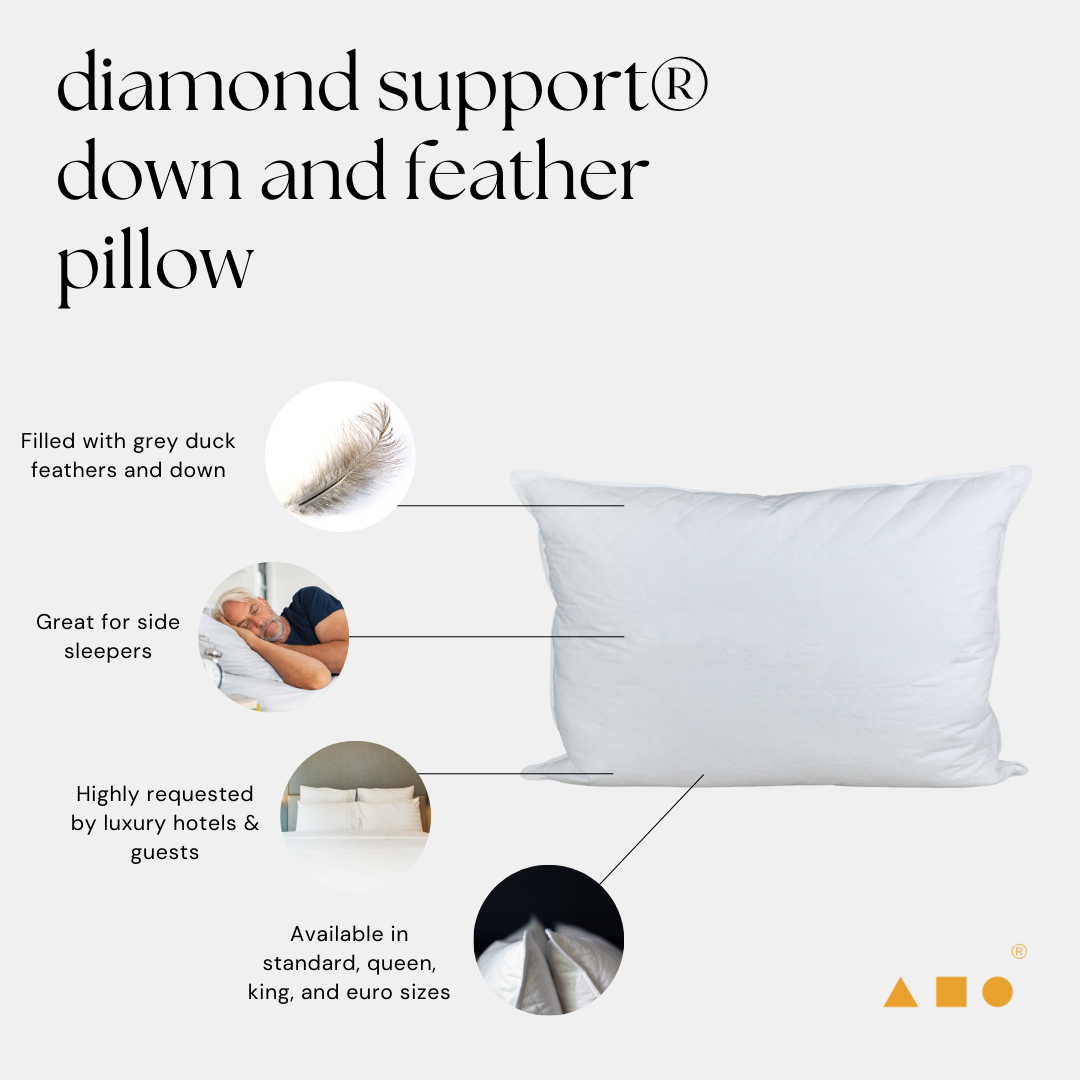 diamond support® down and feather pillow

Filled with grey duck feathers and down

Great for side sleepers

Highly requested by luxury hotels & guests

Available in standard, queen, king, and euro sizes

®