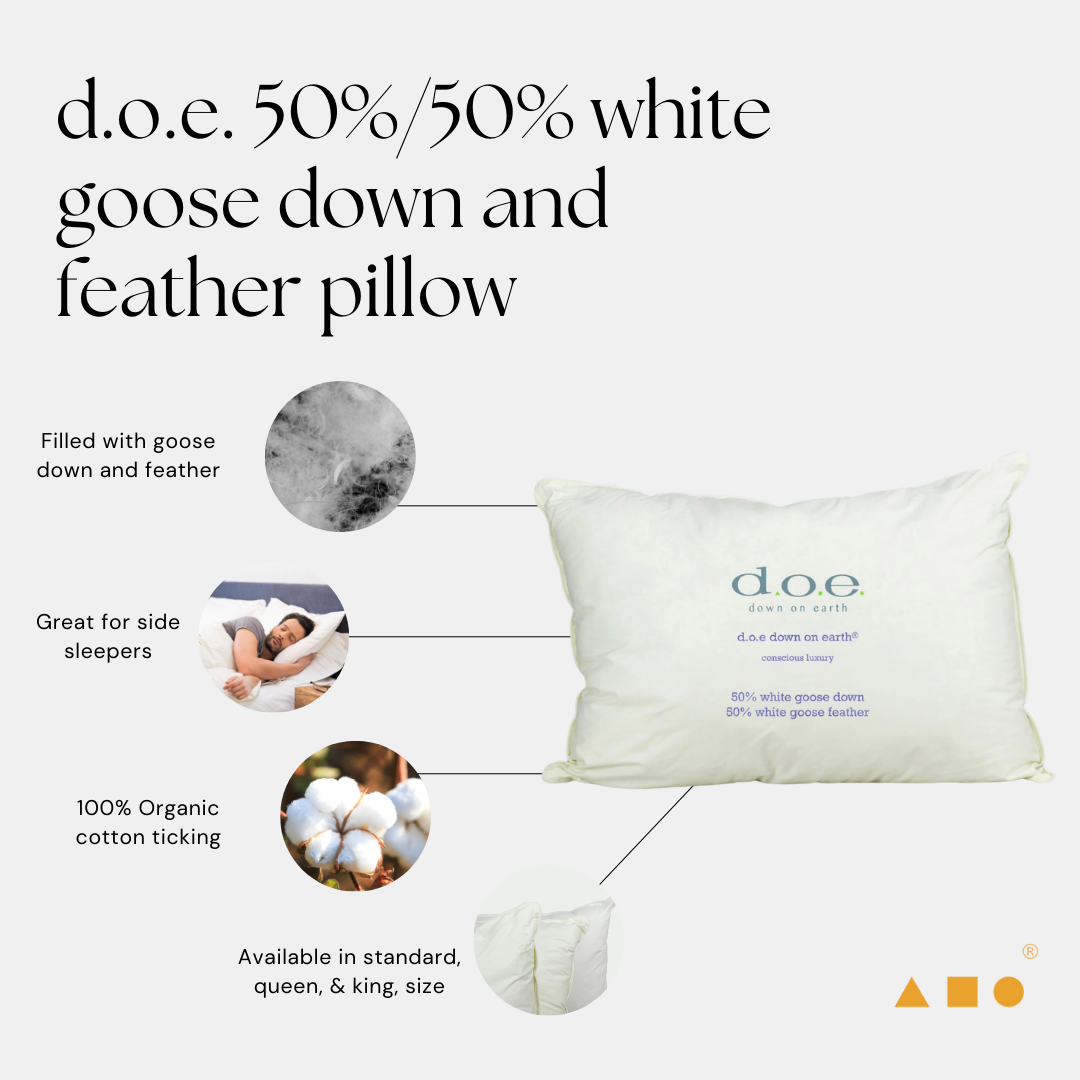 d.o.e. 50%/50% white goose down and feather pillow

Filled with goose down and feather

Great for side sleepers

100% Organic cotton ticking

Available in standard, queen, & king, size

d.o.e.
down on earth

d.o.e down on earth®
conscious luxury

50% white goose down
50% white goose feather

®