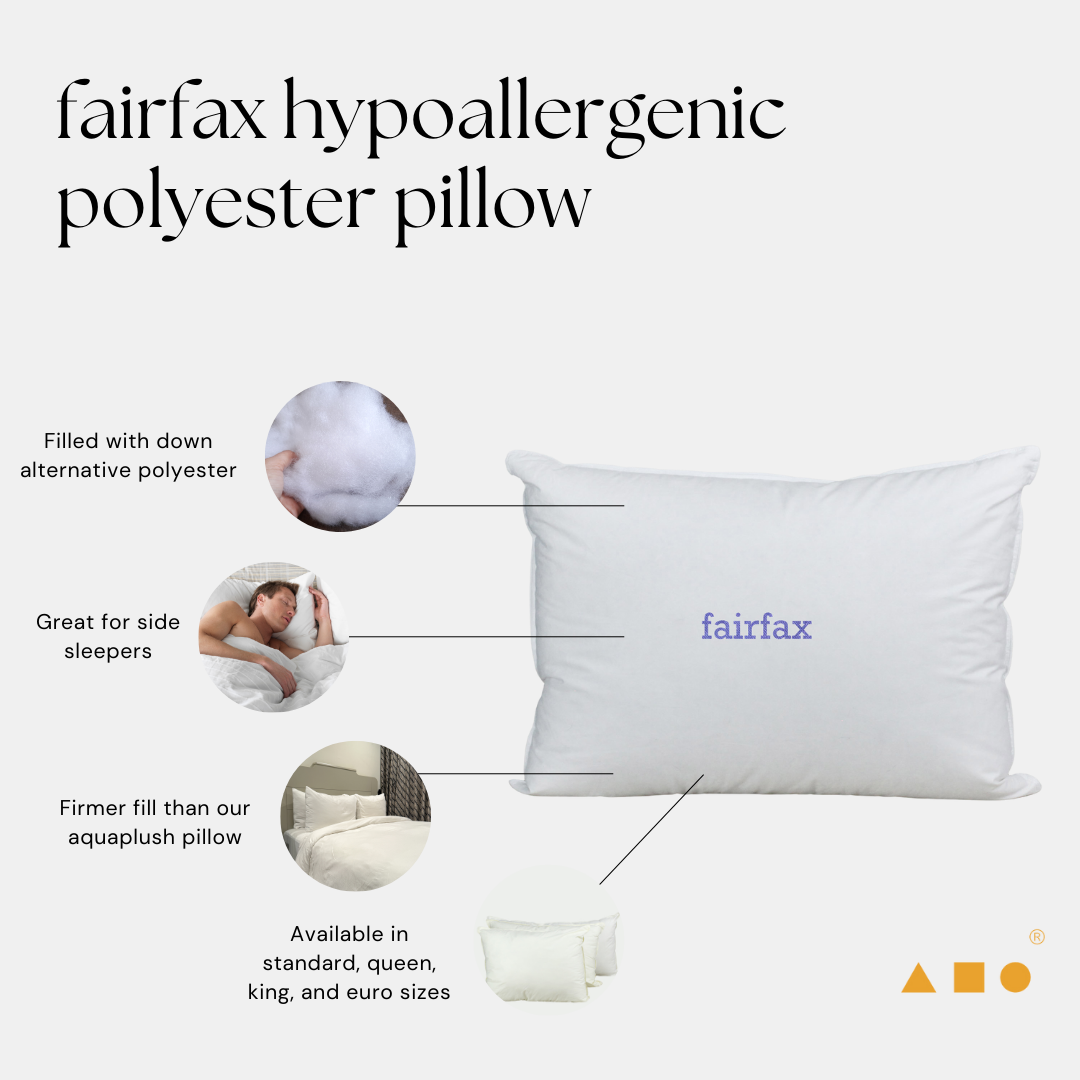 fairfax hypoallergenic polyester pillow

Filled with down alternative polyester

Great for side sleepers

Firmer fill than our aquaplush pillow

Available in standard, queen, king, and euro sizes

fairfax

®